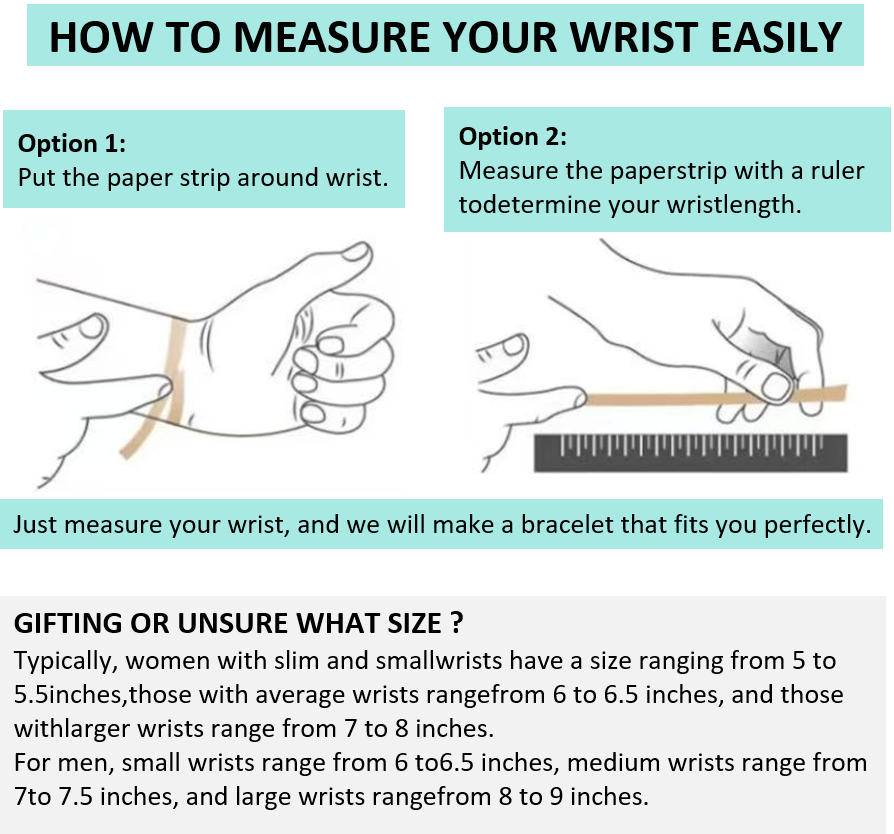 HOW TO MEASURE YOUR WRIST EASILY

Option 1:
Put the paper strip around wrist.

Option 2:
Measure the paperstrip with a ruler todetermine your wristlength.

Just measure your wrist, and we will make a bracelet that fits you perfectly.

GIFTING OR UNSURE WHAT SIZE ?
Typically, women with slim and smallwrists have a size ranging from 5 to 5.5inches,those with average wrists rangefrom 6 to 6.5 inches, and those withlarger wrists range from 7 to 8 inches.
For men, small wrists range from 6 to6.5 inches, medium wrists range from 7to 7.5 inches, and large wrists rangefrom 8 to 9 inches.